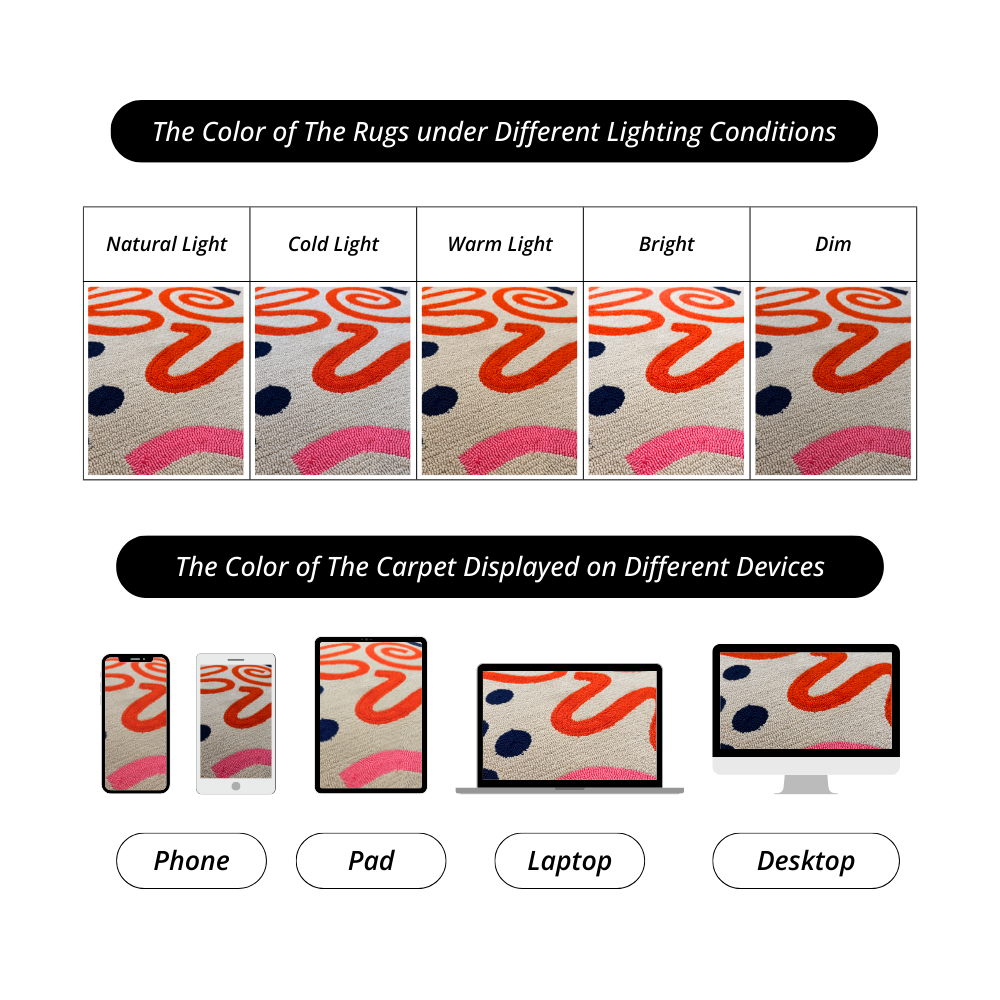 The Color of The Rugs under Different Lighting Conditions

| Natural Light | Cold Light | Warm Light | Bright | Dim |
|---|---|---|---|---|
| | | | | |

The Color of The Carpet Displayed on Different Devices

Phone

Pad

Laptop

Desktop